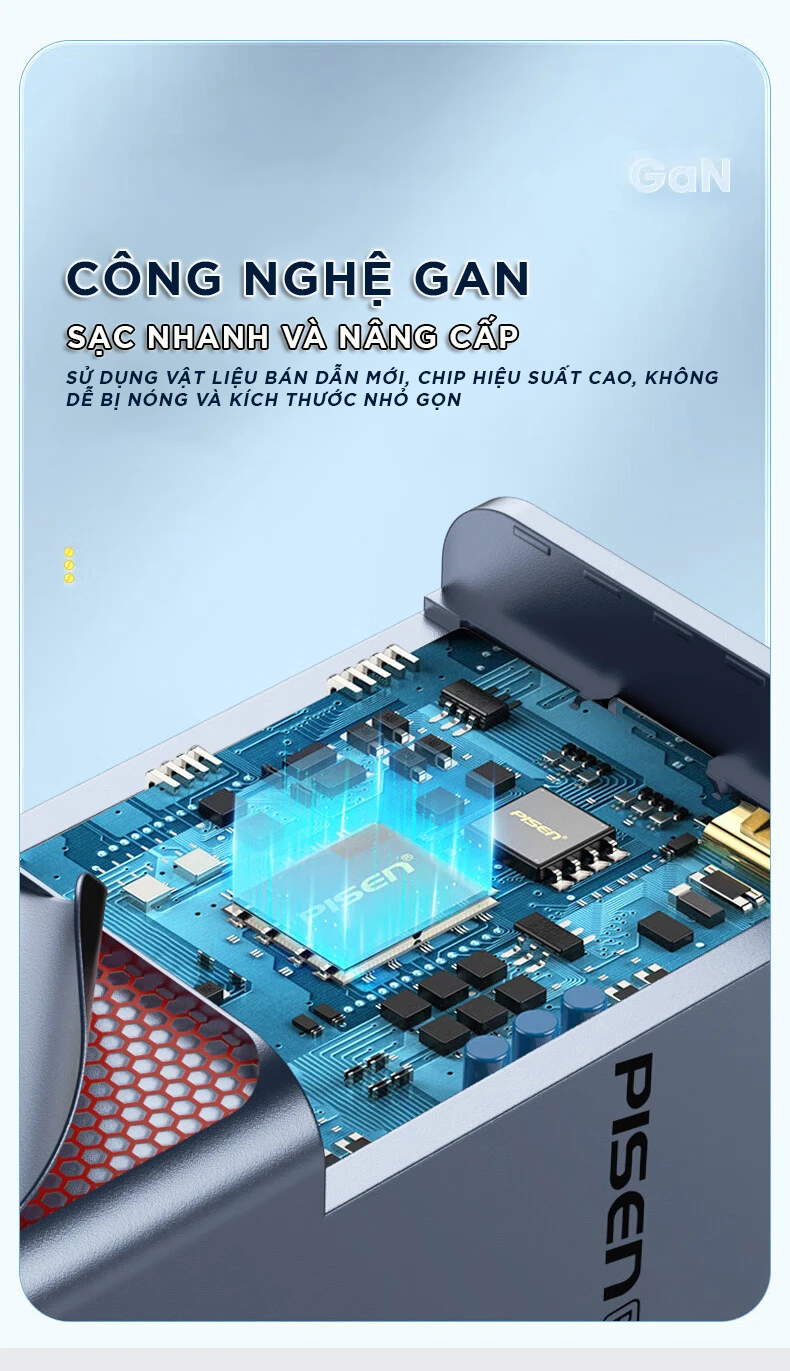 GaN

CÔNG NGHỆ GAN

SẠC NHANH VÀ NÂNG CẤP

SỬ DỤNG VẬT LIỆU BÁN DẪN MỚI, CHIP HIỆU SUẤT CAO, KHÔNG DỄ BỊ NÓNG VÀ KÍCH THƯỚC NHỎ GỌN

PISEN

PISEN

PISEN